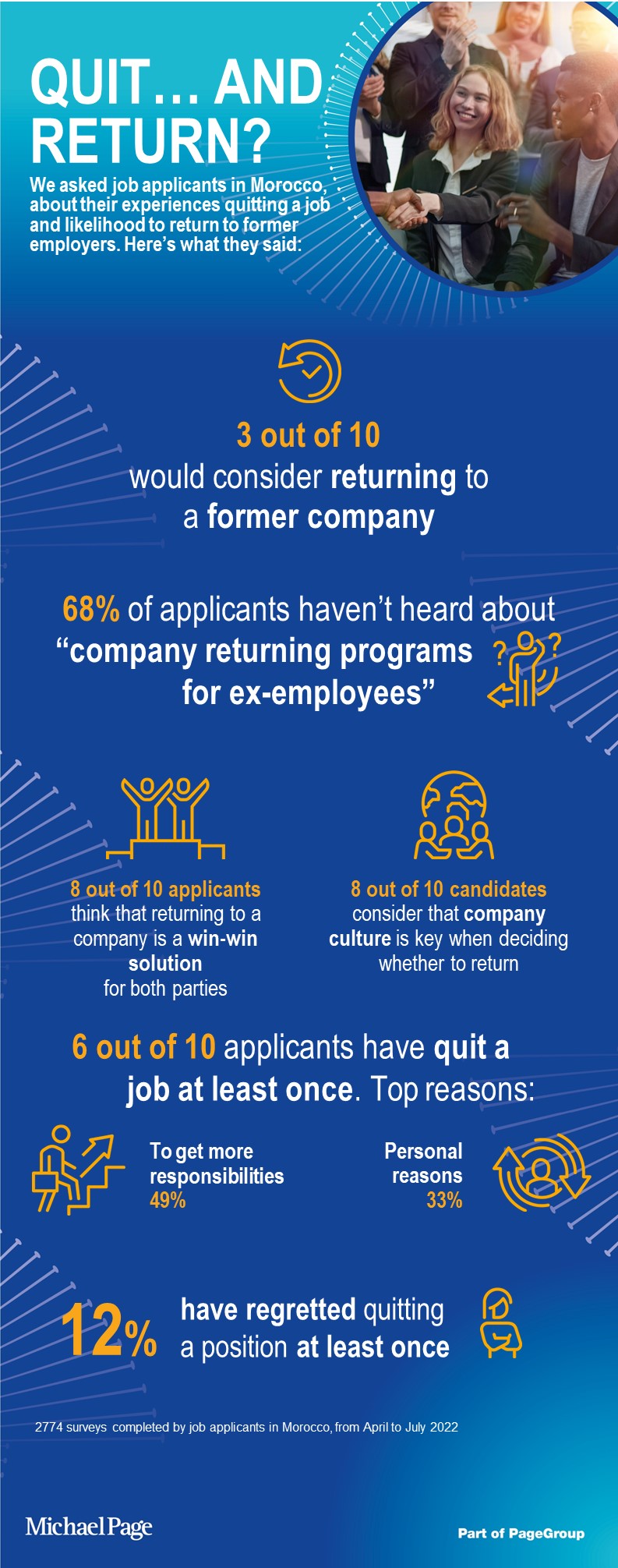 QUIT… AND RETURN?

We asked job applicants in Morocco, about their experiences quitting a job and likelihood to return to former employers. Here's what they said:

3 out of 10
would consider returning to a former company

68% of applicants haven't heard about "company returning programs for ex-employees"

8 out of 10 applicants
think that returning to a company is a win-win solution for both parties

8 out of 10 candidates
consider that company culture is key when deciding whether to return

6 out of 10 applicants have quit a job at least once. Top reasons:

To get more responsibilities
49%

Personal reasons
33%

12% have regretted quitting a position at least once

2774 surveys completed by job applicants in Morocco, from April to July 2022

Michael Page

Part of PageGroup